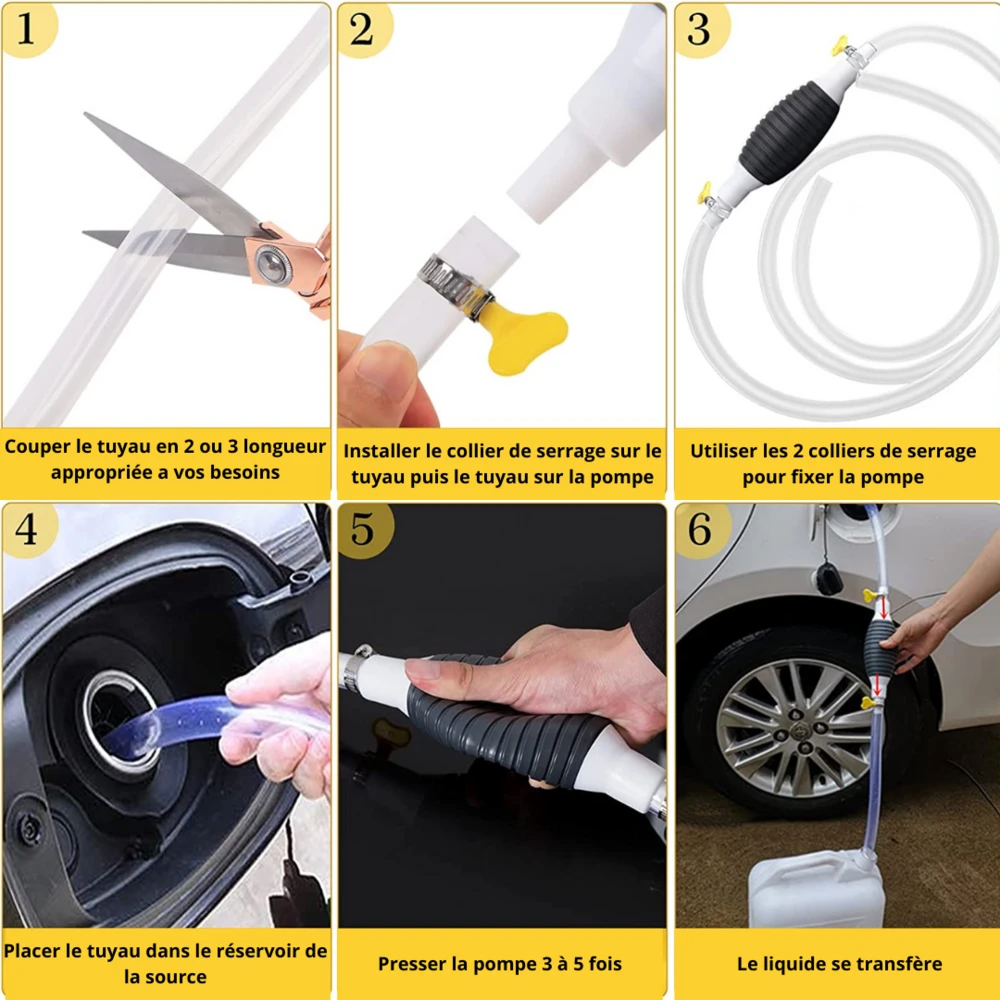 1

Couper le tuyau en 2 ou 3 longueur appropriée a vos besoins

2

Installer le collier de serrage sur le tuyau puis le tuyau sur la pompe

3

Utiliser les 2 colliers de serrage pour fixer la pompe

4

Placer le tuyau dans le réservoir de la source

5

Presser la pompe 3 à 5 fois

6

Le liquide se transfère